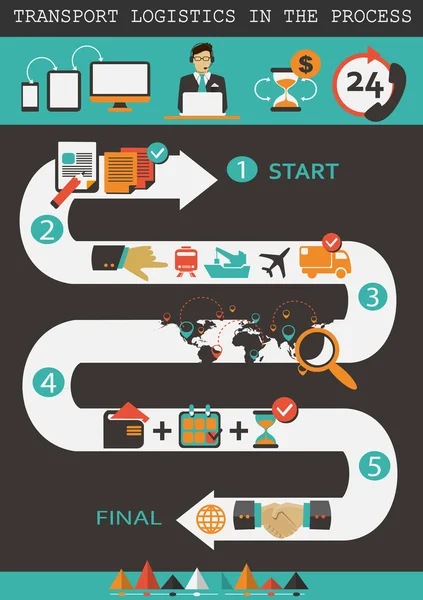 TRANSPORT LOGISTICS IN THE PROCESS

$ 24

1 START

2

3

4

+ +

5

FINAL