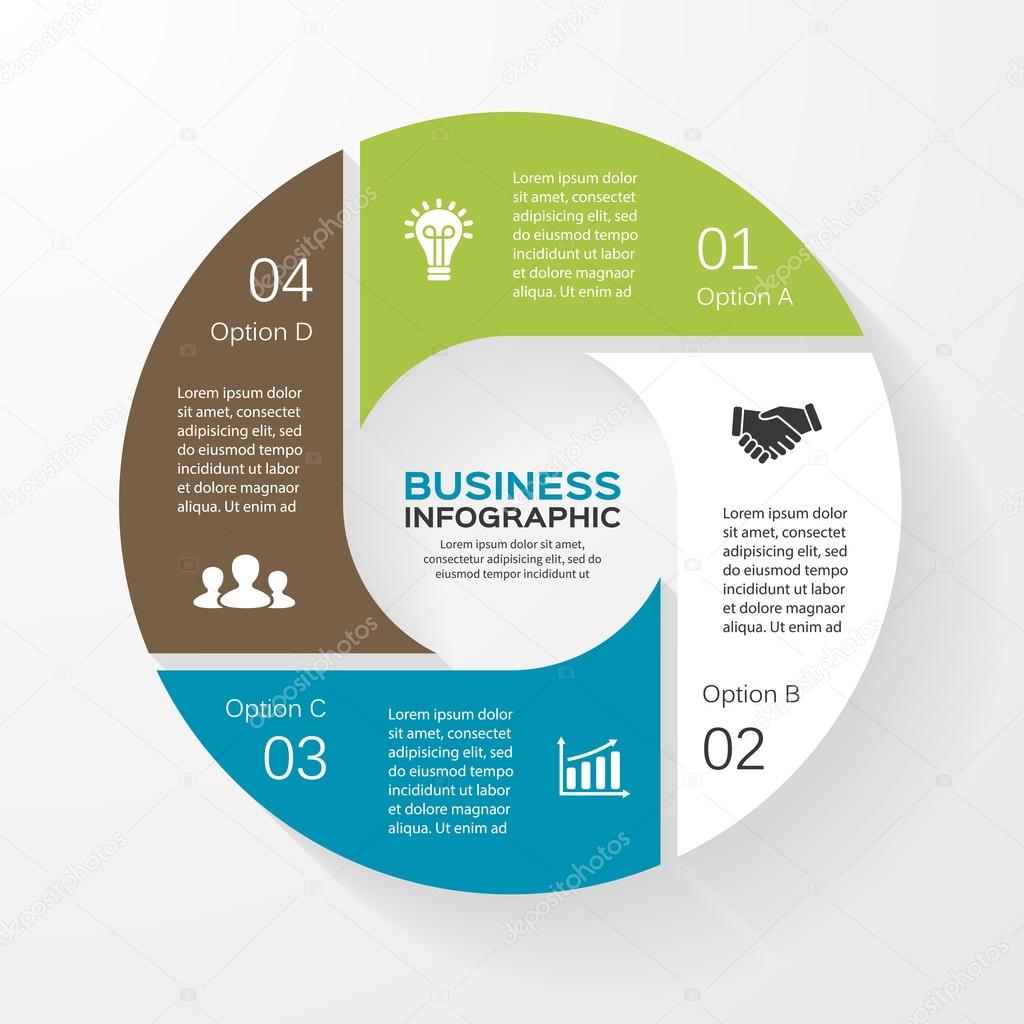 Lorem ipsum dolor sit amet, consectet adipisicing elit, sed do eiusmod tempo incididunt ut labor et dolore magnaor aliqua. Ut enim ad

01
Option A

04
Option D

Lorem ipsum dolor sit amet, consectet adipisicing elit, sed do eiusmod tempo incididunt ut labor et dolore magnaor aliqua. Ut enim ad

BUSINESS
INFOGRAPHIC
Lorem ipsum dolor sit amet, consectetur adipisicing elit, sed do eiusmod tempor incididunt ut

Lorem ipsum dolor sit amet, consectet adipisicing elit, sed do eiusmod tempo incididunt ut labor et dolore magnaor aliqua. Ut enim ad

Option B
02

Option C
03

Lorem ipsum dolor sit amet, consectet adipisicing elit, sed do eiusmod tempo incididunt ut labor et dolore magnaor aliqua. Ut enim ad

depositphotos