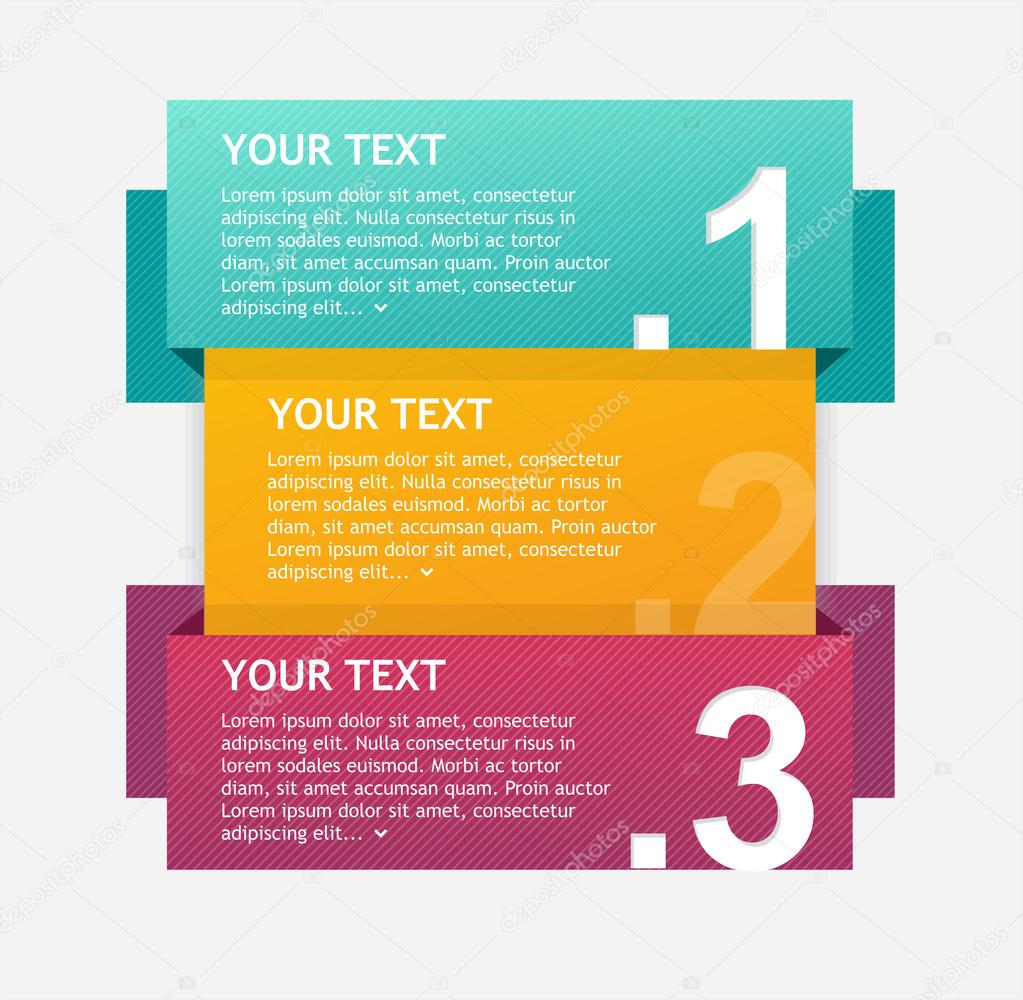 YOUR TEXT

Lorem ipsum dolor sit amet, consectetur adipiscing elit. Nulla consectetur risus in lorem sodales euismod. Morbi ac tortor diam, sit amet accumsan quam. Proin auctor Lorem ipsum dolor sit amet, consectetur adipiscing elit...

.1

YOUR TEXT

Lorem ipsum dolor sit amet, consectetur adipiscing elit. Nulla consectetur risus in lorem sodales euismod. Morbi ac tortor diam, sit amet accumsan quam. Proin auctor Lorem ipsum dolor sit amet, consectetur adipiscing elit...

.2

YOUR TEXT

Lorem ipsum dolor sit amet, consectetur adipiscing elit. Nulla consectetur risus in lorem sodales euismod. Morbi ac tortor diam, sit amet accumsan quam. Proin auctor Lorem ipsum dolor sit amet, consectetur adipiscing elit...

.3

depositphotos