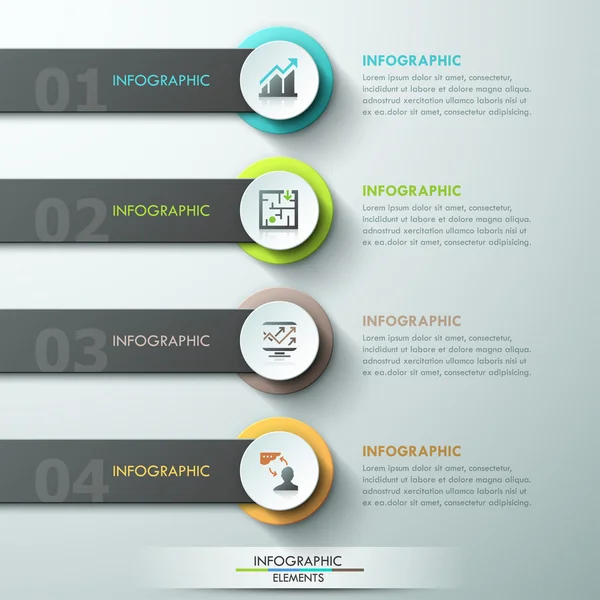 01 INFOGRAPHIC

INFOGRAPHIC
Lorem ipsum dolor sit amet, consectetur, incididunt ut labore et dolore magna aliqua. adnostrud xercitation ullamco laboris nisi ut ex ea.dolor sit amet, consectetur adipisicing.

02 INFOGRAPHIC

INFOGRAPHIC
Lorem ipsum dolor sit amet, consectetur, incididunt ut labore et dolore magna aliqua. adnostrud xercitation ullamco laboris nisi ut ex ea.dolor sit amet, consectetur adipisicing.

03 INFOGRAPHIC

INFOGRAPHIC
Lorem ipsum dolor sit amet, consectetur, incididunt ut labore et dolore magna aliqua. adnostrud xercitation ullamco laboris nisi ut ex ea.dolor sit amet, consectetur adipisicing.

04 INFOGRAPHIC

INFOGRAPHIC
Lorem ipsum dolor sit amet, consectetur, incididunt ut labore et dolore magna aliqua. adnostrud xercitation ullamco laboris nisi ut ex ea.dolor sit amet, consectetur adipisicing.

INFOGRAPHIC
ELEMENTS