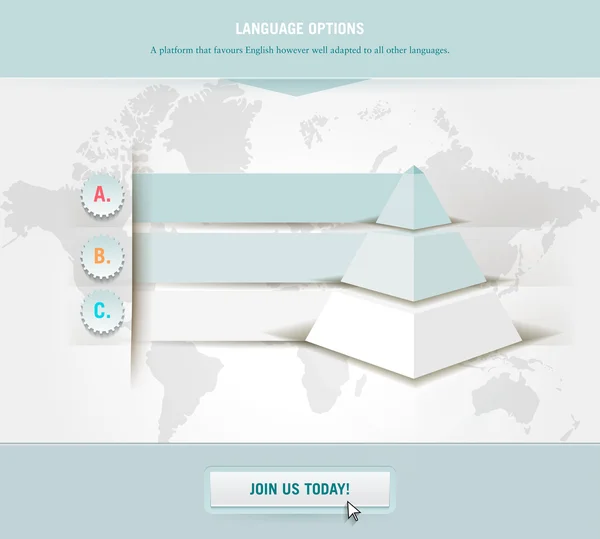 LANGUAGE OPTIONS

A platform that favours English however well adapted to all other languages.

A.

B.

C.

JOIN US TODAY!