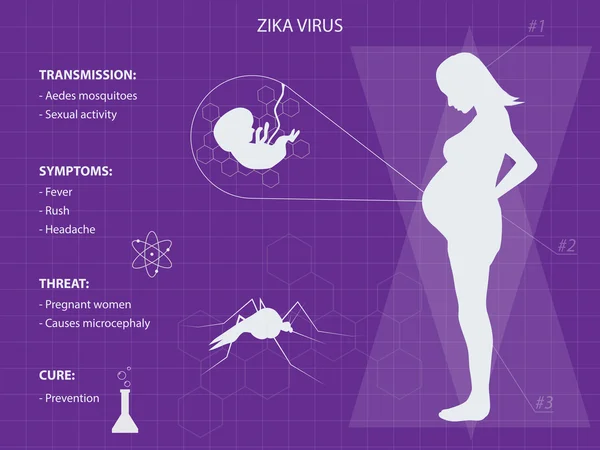 ZIKA VIRUS

TRANSMISSION:
- Aedes mosquitoes
- Sexual activity

SYMPTOMS:
- Fever
- Rush
- Headache

THREAT:
- Pregnant women
- Causes microcephaly

CURE:
- Prevention

#1

#2

#3