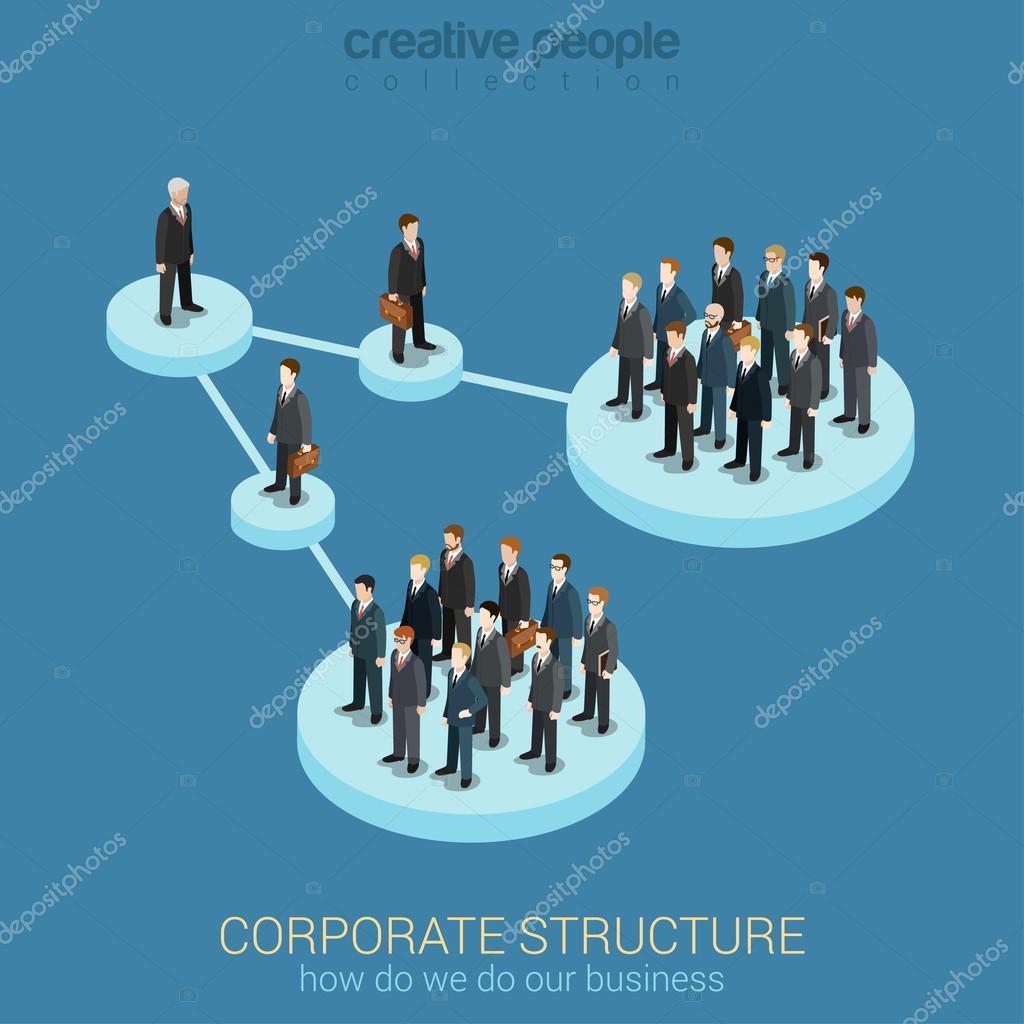 creative people
collection

depositphotos

CORPORATE STRUCTURE
how do we do our business