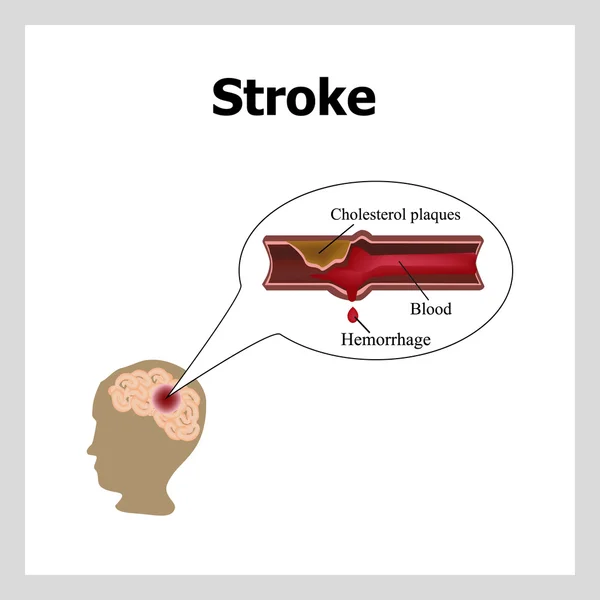 Stroke

Cholesterol plaques

Blood

Hemorrhage