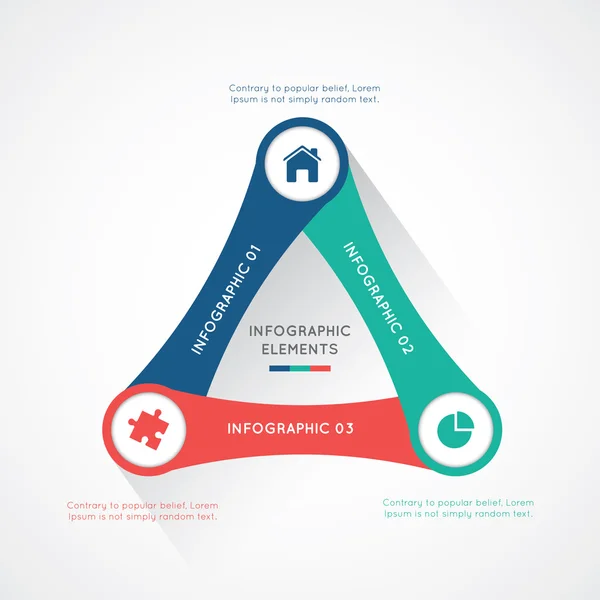 Contrary to popular belief, Lorem Ipsum is not simply random text.

INFOGRAPHIC 01

INFOGRAPHIC 02

INFOGRAPHIC ELEMENTS

INFOGRAPHIC 03

Contrary to popular belief, Lorem Ipsum is not simply random text.

Contrary to popular belief, Lorem Ipsum is not simply random text.