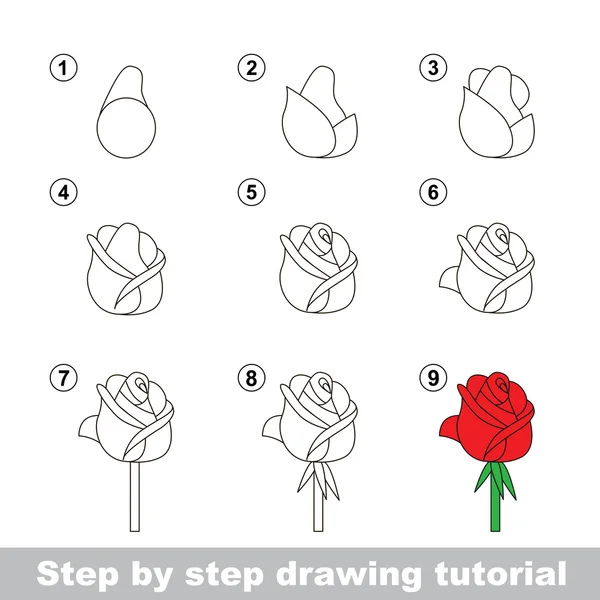 1
2
3
4
5
6
7
8
9
Step by step drawing tutorial