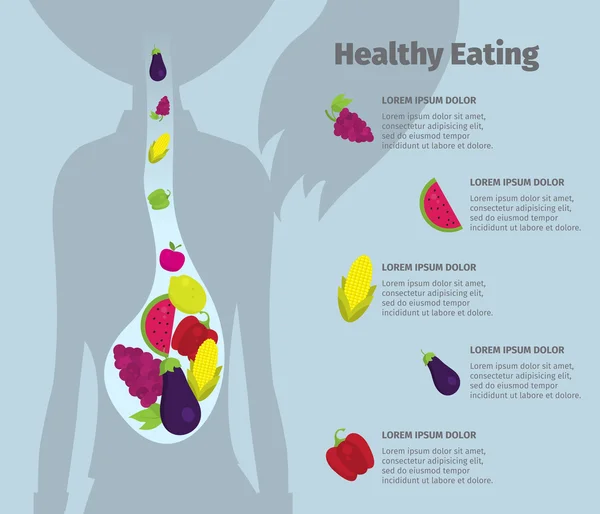 Healthy Eating

LOREM IPSUM DOLOR
Lorem ipsum dolor sit amet, consectetur adipisicing elit, sed do eiusmod tempor incididunt ut labore et dolore.

LOREM IPSUM DOLOR
Lorem ipsum dolor sit amet, consectetur adipisicing elit, sed do eiusmod tempor incididunt ut labore et dolore.

LOREM IPSUM DOLOR
Lorem ipsum dolor sit amet, consectetur adipisicing elit, sed do eiusmod tempor incididunt ut labore et dolore.

LOREM IPSUM DOLOR
Lorem ipsum dolor sit amet, consectetur adipisicing elit, sed do eiusmod tempor incididunt ut labore et dolore.

LOREM IPSUM DOLOR
Lorem ipsum dolor sit amet, consectetur adipisicing elit, sed do eiusmod tempor incididunt ut labore et dolore.