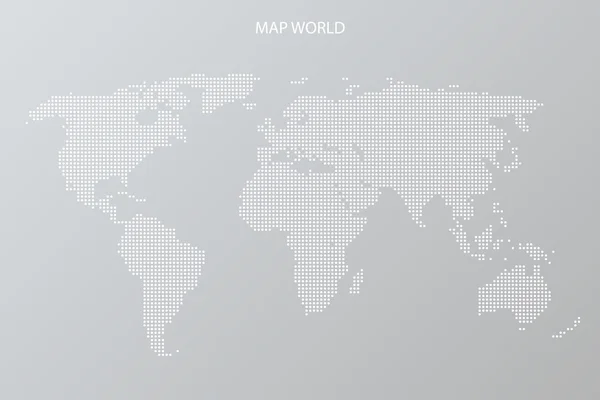 MAP WORLD