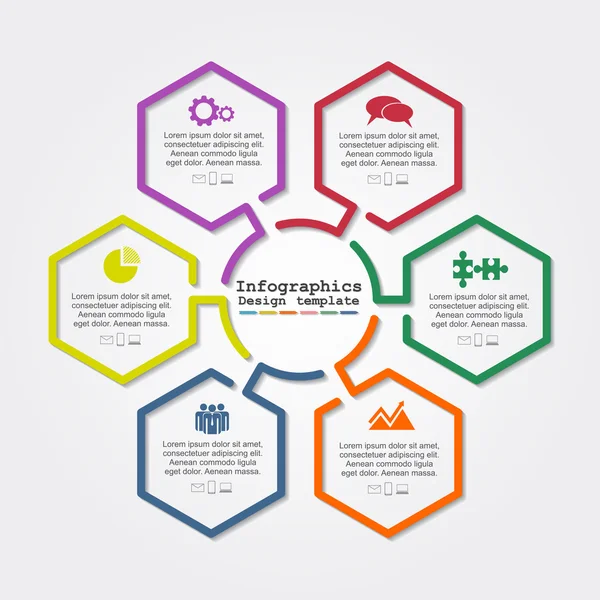 Lorem ipsum dolor sit amet, consectetuer adipiscing elit. Aenean commodo ligula eget dolor. Aenean massa.

Lorem ipsum dolor sit amet, consectetuer adipiscing elit. Aenean commodo ligula eget dolor. Aenean massa.

Lorem ipsum dolor sit amet, consectetuer adipiscing elit. Aenean commodo ligula eget dolor. Aenean massa.

Infographics
Design template

Lorem ipsum dolor sit amet, consectetuer adipiscing elit. Aenean commodo ligula eget dolor. Aenean massa.

Lorem ipsum dolor sit amet, consectetuer adipiscing elit. Aenean commodo ligula eget dolor. Aenean massa.

Lorem ipsum dolor sit amet, consectetuer adipiscing elit. Aenean commodo ligula eget dolor. Aenean massa.