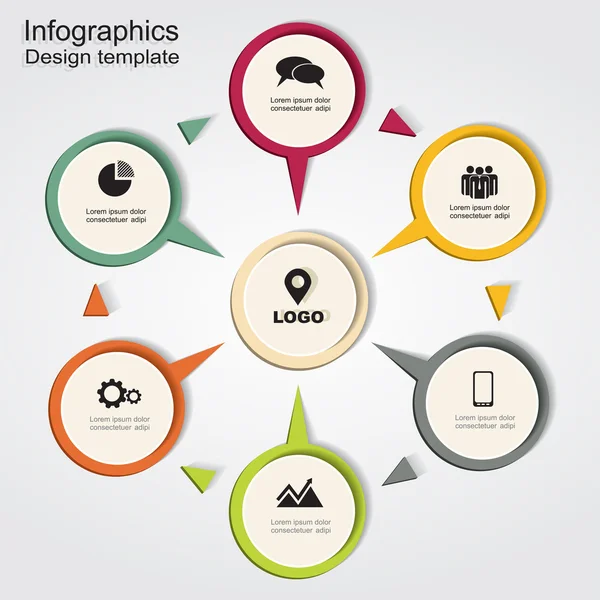 Infographics
Design template

Lorem ipsum dolor consectetuer adipi

Lorem ipsum dolor consectetuer adipi

Lorem ipsum dolor consectetuer adipi

LOGO

Lorem ipsum dolor consectetuer adipi

Lorem ipsum dolor consectetuer adipi

Lorem ipsum dolor consectetuer adipi