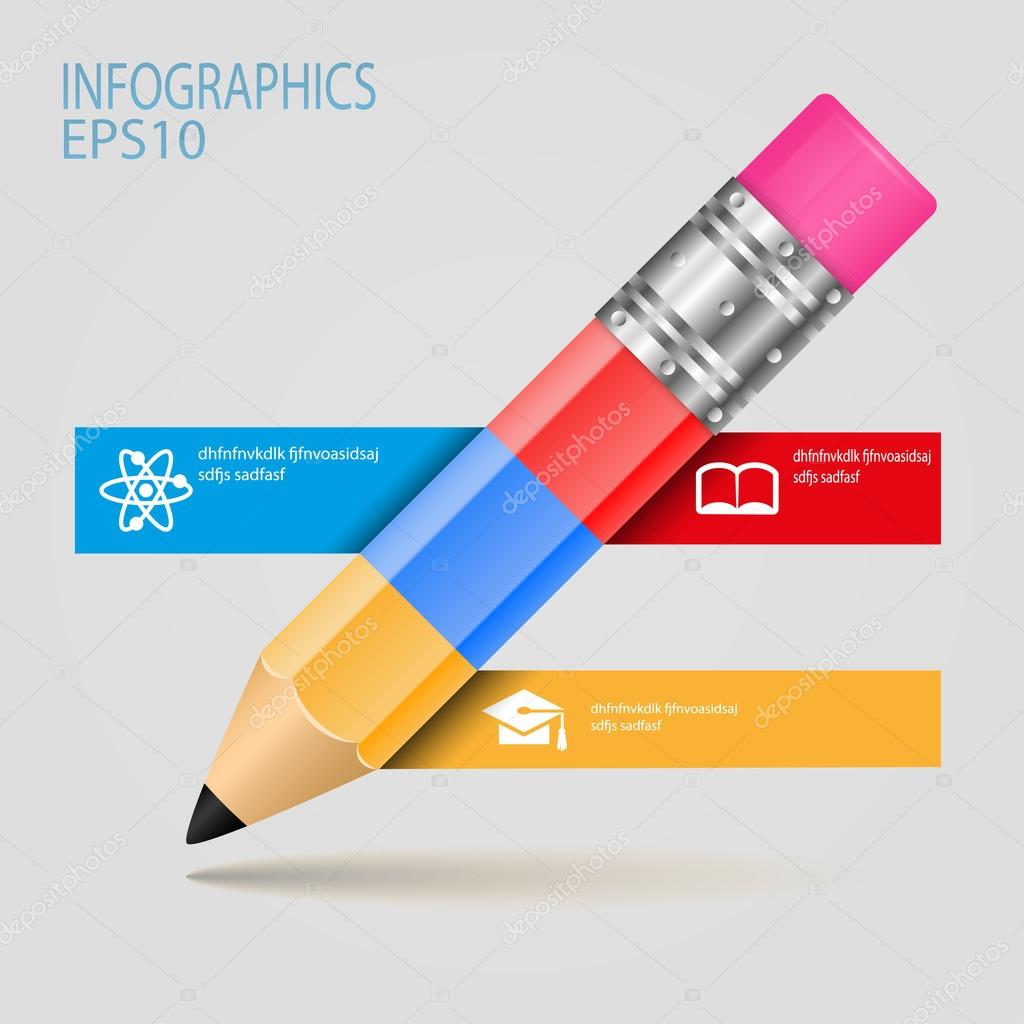 INFOGRAPHICS
EPS10

dhfnfnvkdlk fjfnvoasidsaj sdfjs sadfasf

dhfnfnvkdlk fjfnvoasidsaj sdfjs sadfasf

dhfnfnvkdlk fjfnvoasidsaj sdfjs sadfasf

depositphotos