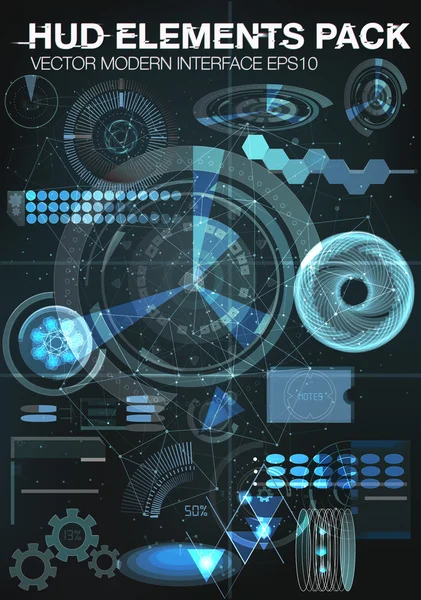 HUD ELEMENTS PACK
VECTOR MODERN INTERFACE EPS10

NOTES

50%

13%