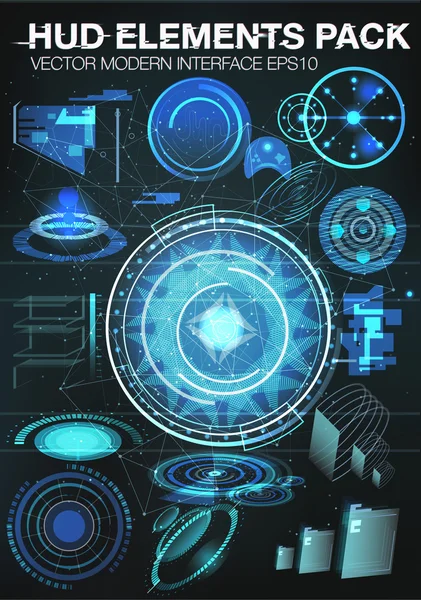 HUD ELEMENTS PACK
VECTOR MODERN INTERFACE EPS10