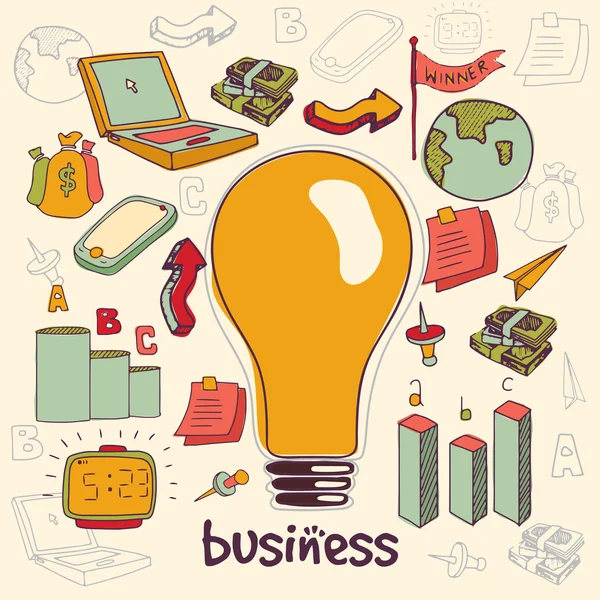 B
9:23
WINNER
$
C
$
A
B
C
a
b
c
B
A
5:23
business