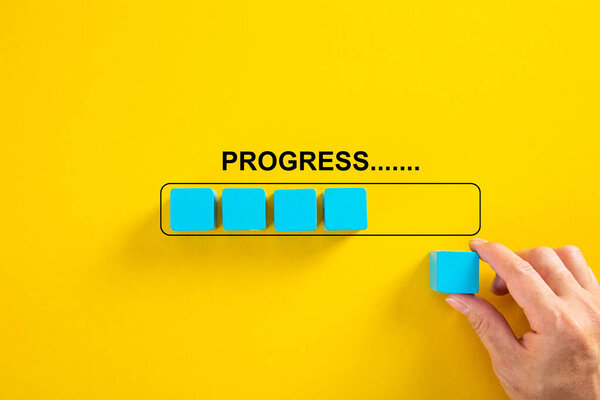 PROGRESS.......