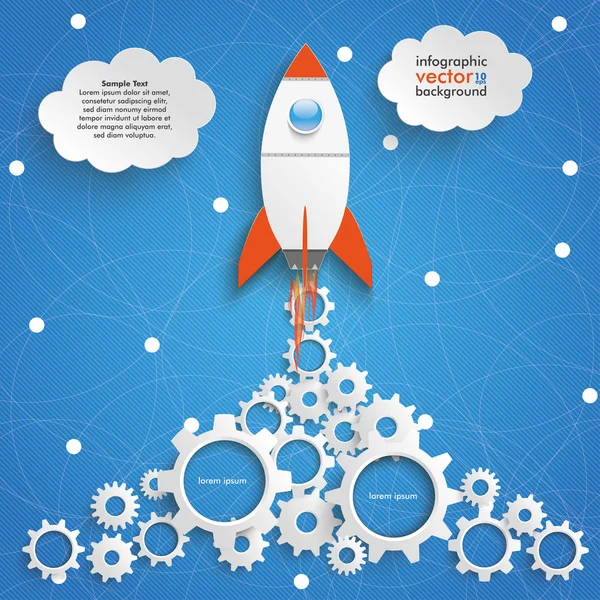 Sample Text
Lorem ipsum dolor sit amet, consetetur sadipscing elitr, sed diam nonumy eirmod tempor invidunt ut labore et dolore magna aliquyam erat, sed diam voluptua.

infographic
vector 10 eps
background

lorem ipsum

lorem ipsum