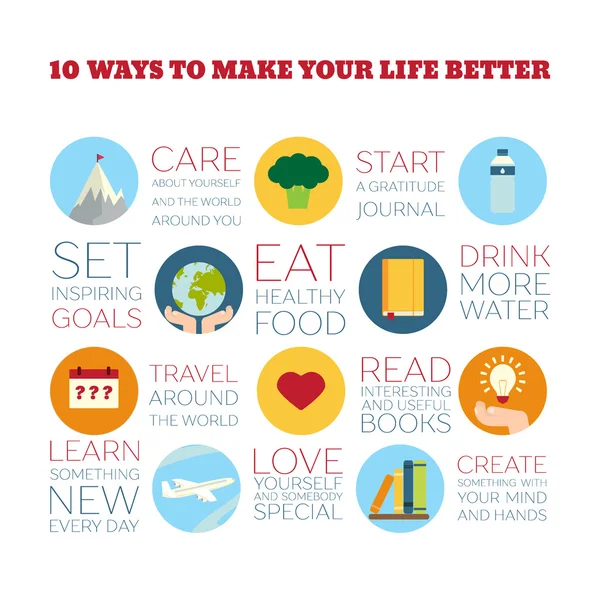 10 WAYS TO MAKE YOUR LIFE BETTER

CARE ABOUT YOURSELF AND THE WORLD AROUND YOU

START A GRATITUDE JOURNAL

SET INSPIRING GOALS

EAT HEALTHY FOOD

DRINK MORE WATER

???

TRAVEL AROUND THE WORLD

READ INTERESTING AND USEFUL BOOKS

LEARN SOMETHING NEW EVERY DAY

LOVE YOURSELF AND SOMEBODY SPECIAL

CREATE SOMETHING WITH YOUR MIND AND HANDS