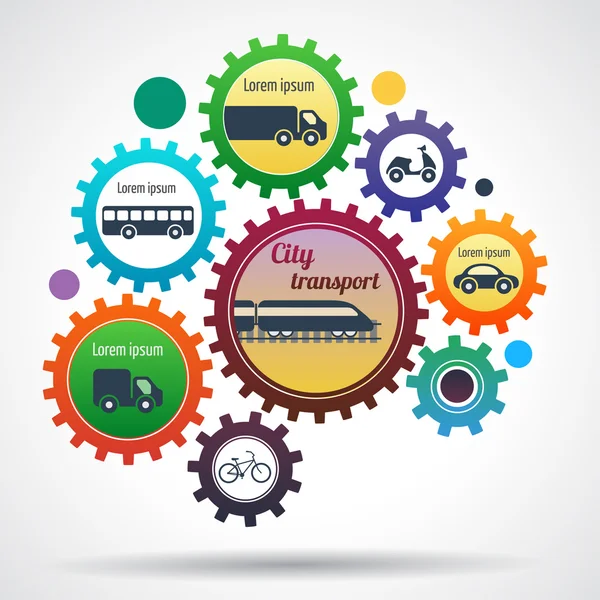 Lorem ipsum

Lorem ipsum

City transport

Lorem ipsum

Lorem ipsum