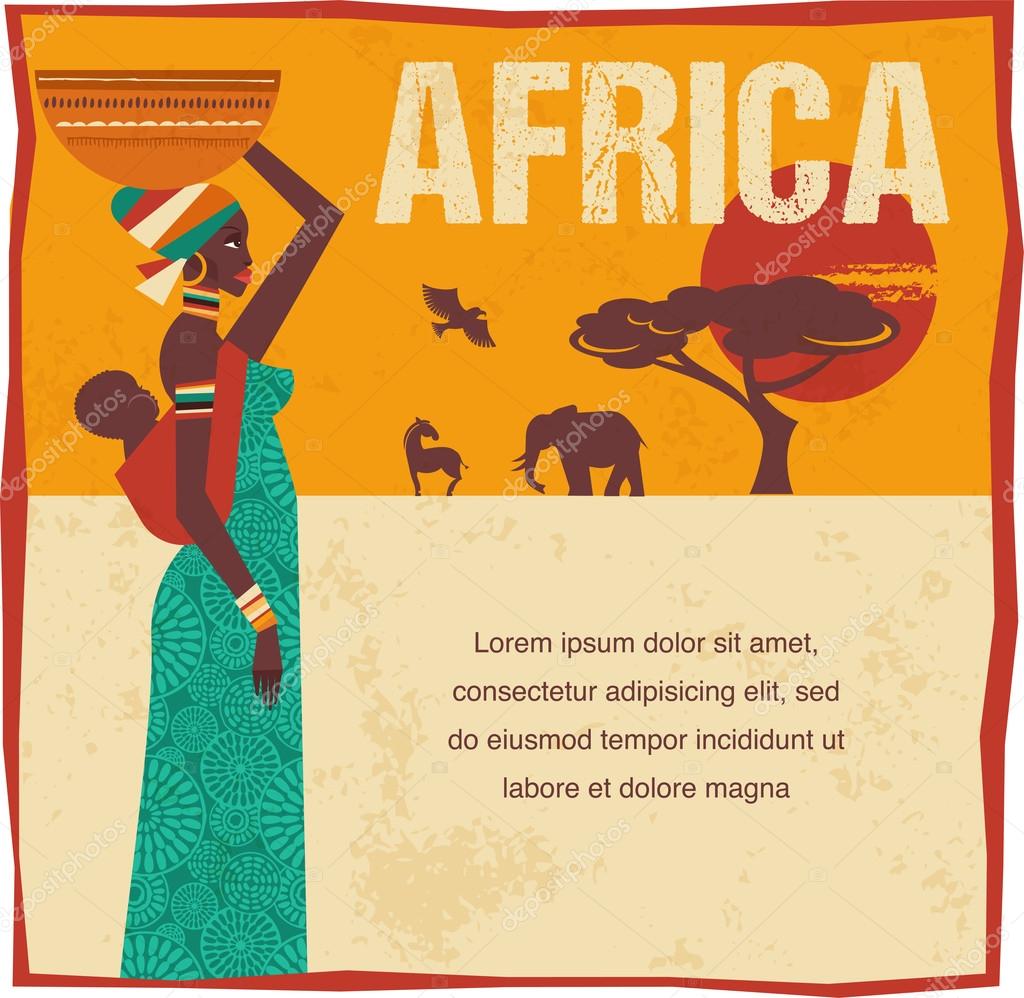 AFRICA

Lorem ipsum dolor sit amet, consectetur adipisicing elit, sed do eiusmod tempor incididunt ut labore et dolore magna

depositphotos