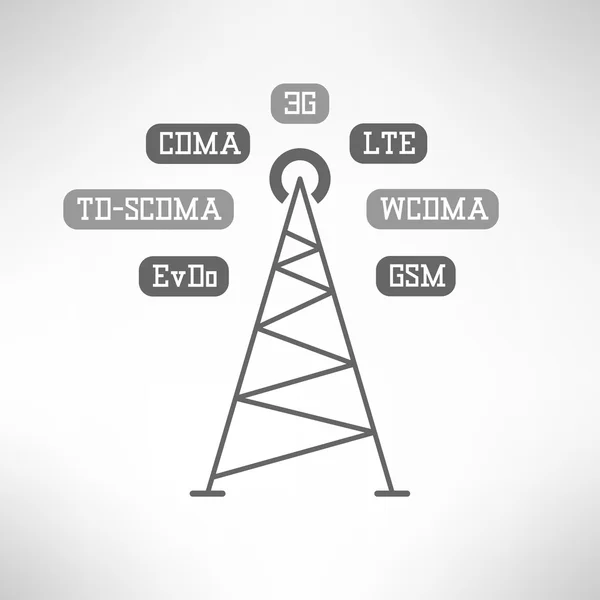 3G

CDMA

LTE

TD-SCDMA

WCDMA

EvDo

GSM