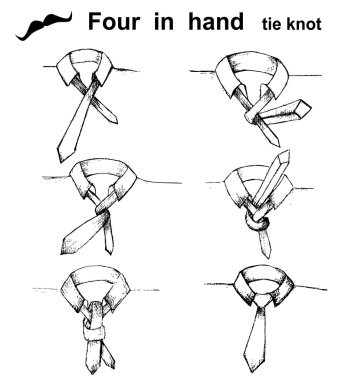 Four in hand tie knot