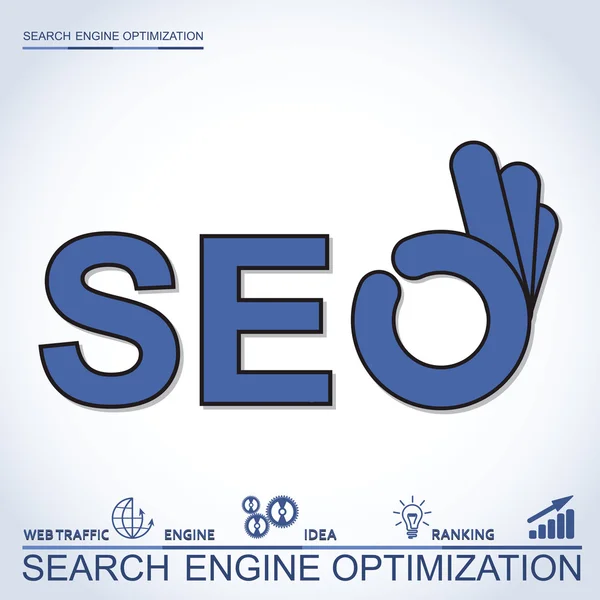 SEARCH ENGINE OPTIMIZATION

SEO

WEB TRAFFIC ENGINE IDEA RANKING

SEARCH ENGINE OPTIMIZATION