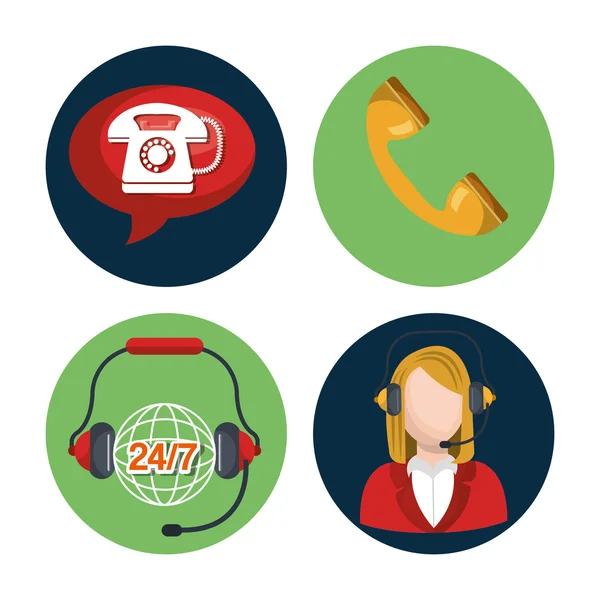 24/7