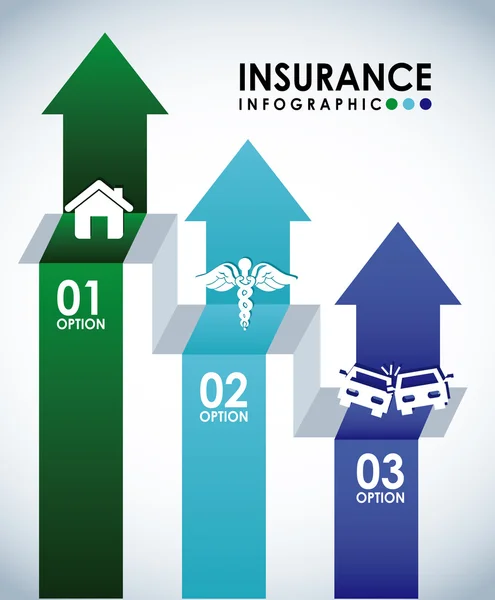 INSURANCE
INFOGRAPHIC

01
OPTION

02
OPTION

03
OPTION