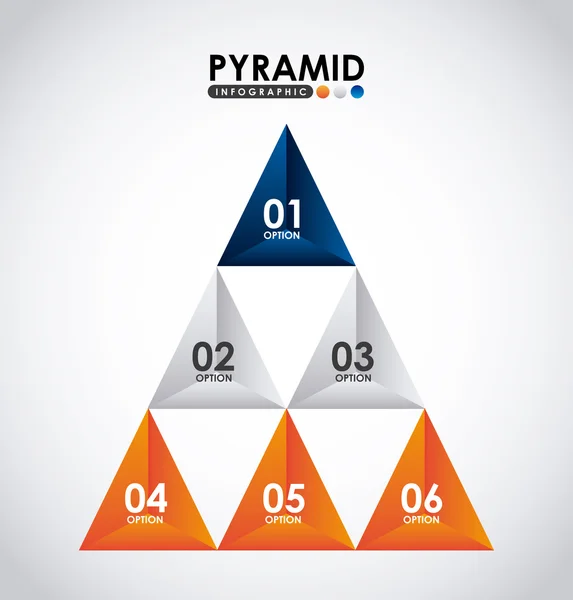 PYRAMID
INFOGRAPHIC

01
OPTION

02
OPTION

03
OPTION

04
OPTION

05
OPTION

06
OPTION