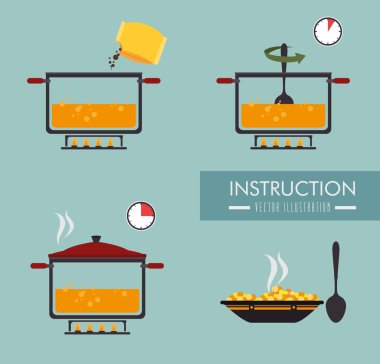 INSTRUCTION
VECTOR ILLUSTRATION