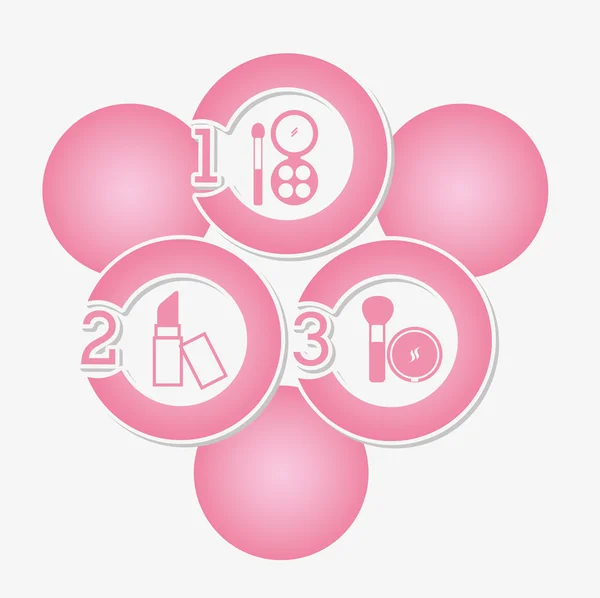 1
2
3