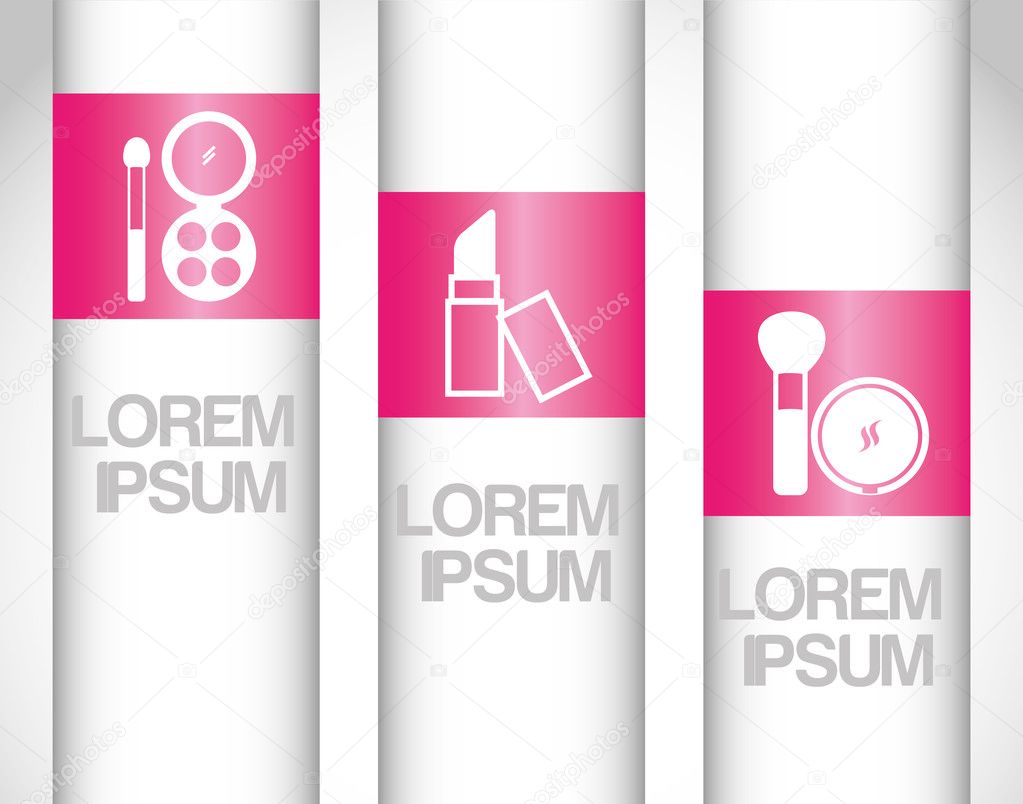 LOREM IPSUM

LOREM IPSUM

LOREM IPSUM

depositphotos