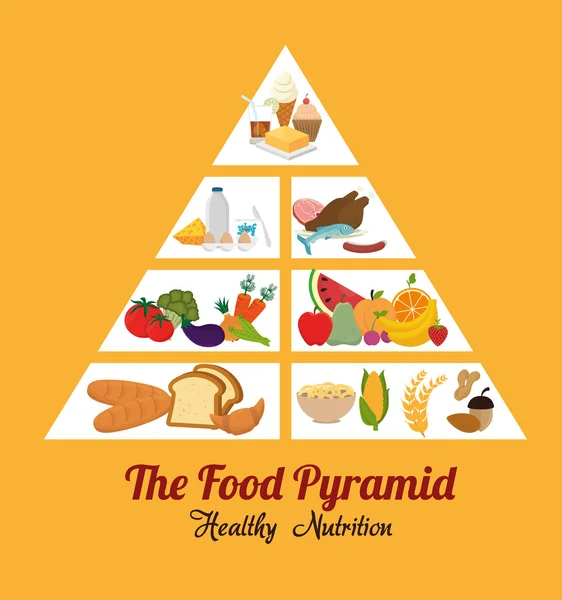 The Food Pyramid
Healthy Nutrition