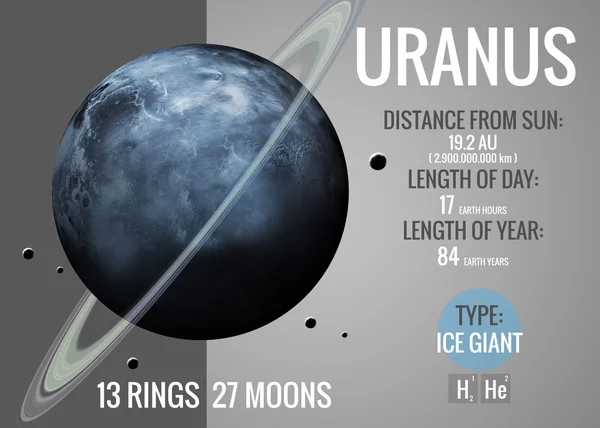 URANUS

DISTANCE FROM SUN:
19.2 AU
( 2.900.000.000 km )

LENGTH OF DAY:
17 EARTH HOURS

LENGTH OF YEAR:
84 EARTH YEARS

TYPE:
ICE GIANT

$H_2^1$ $He^2$

13 RINGS 27 MOONS