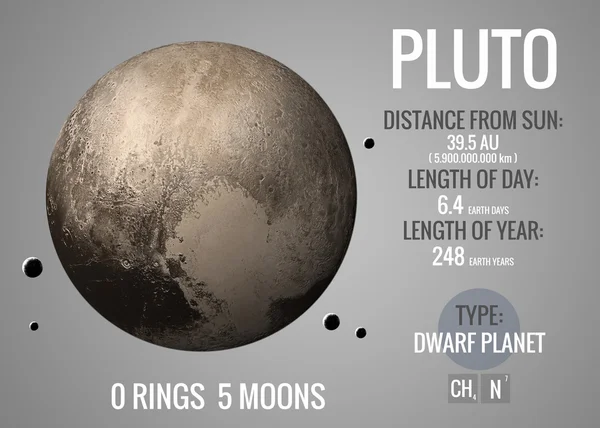 PLUTO

DISTANCE FROM SUN:
39.5 AU
( 5.900.000.000 km )

LENGTH OF DAY:
6.4 EARTH DAYS

LENGTH OF YEAR:
248 EARTH YEARS

TYPE:
DWARF PLANET

$CH_4$ $N^7$

0 RINGS 5 MOONS