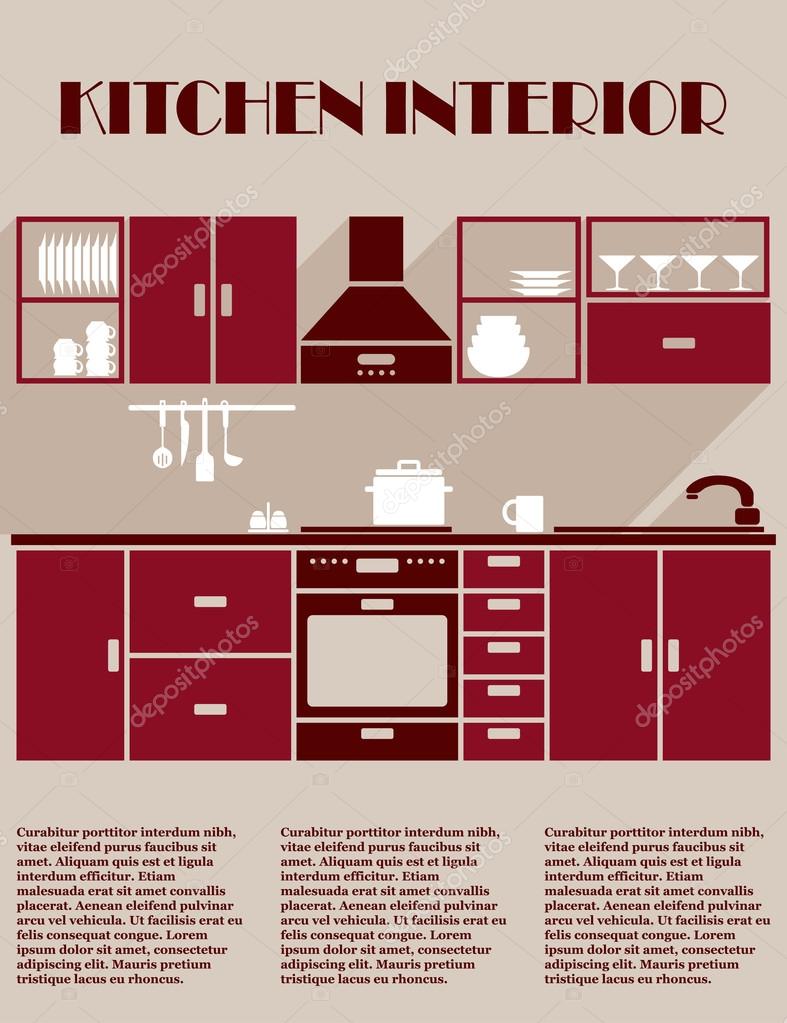 KITCHEN INTERIOR

depositphotos

Curabitur porttitor interdum nibh, vitae eleifend purus faucibus sit amet. Aliquam quis est et ligula interdum efficitur. Etiam malesuada erat sit amet convallis placerat. Aenean eleifend pulvinar arcu vel vehicula. Ut facilisis erat eu felis consequat congue. Lorem ipsum dolor sit amet, consectetur adipiscing elit. Mauris pretium tristique lacus eu rhoncus.

Curabitur porttitor interdum nibh, vitae eleifend purus faucibus sit amet. Aliquam quis est et ligula interdum efficitur. Etiam malesuada erat sit amet convallis placerat. Aenean eleifend pulvinar arcu vel vehicula. Ut facilisis erat eu felis consequat congue. Lorem ipsum dolor sit amet, consectetur adipiscing elit. Mauris pretium tristique lacus eu rhoncus.

Curabitur porttitor interdum nibh, vitae eleifend purus faucibus sit amet. Aliquam quis est et ligula interdum efficitur. Etiam malesuada erat sit amet convallis placerat. Aenean eleifend pulvinar arcu vel vehicula. Ut facilisis erat eu felis consequat congue. Lorem ipsum dolor sit amet, consectetur adipiscing elit. Mauris pretium tristique lacus eu rhoncus.