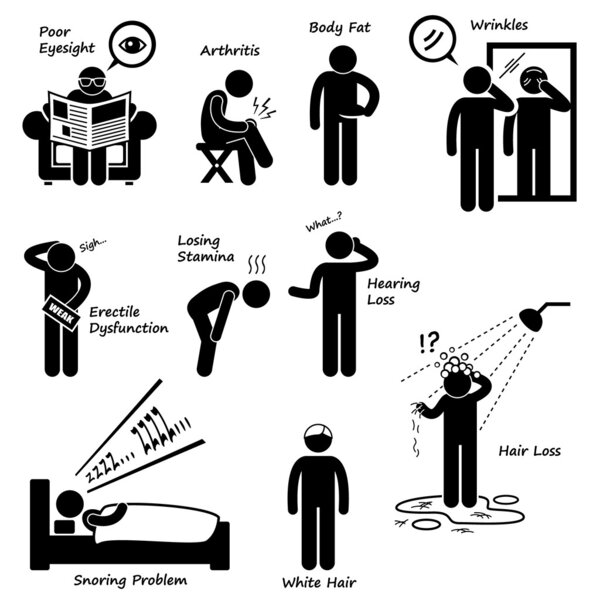 Poor Eyesight

Arthritis

Body Fat

Wrinkles

Sigh...

WEAK

Erectile Dysfunction

Losing Stamina

What...?

Hearing Loss

!?

Hair Loss

ZZZZ...

Snoring Problem

White Hair