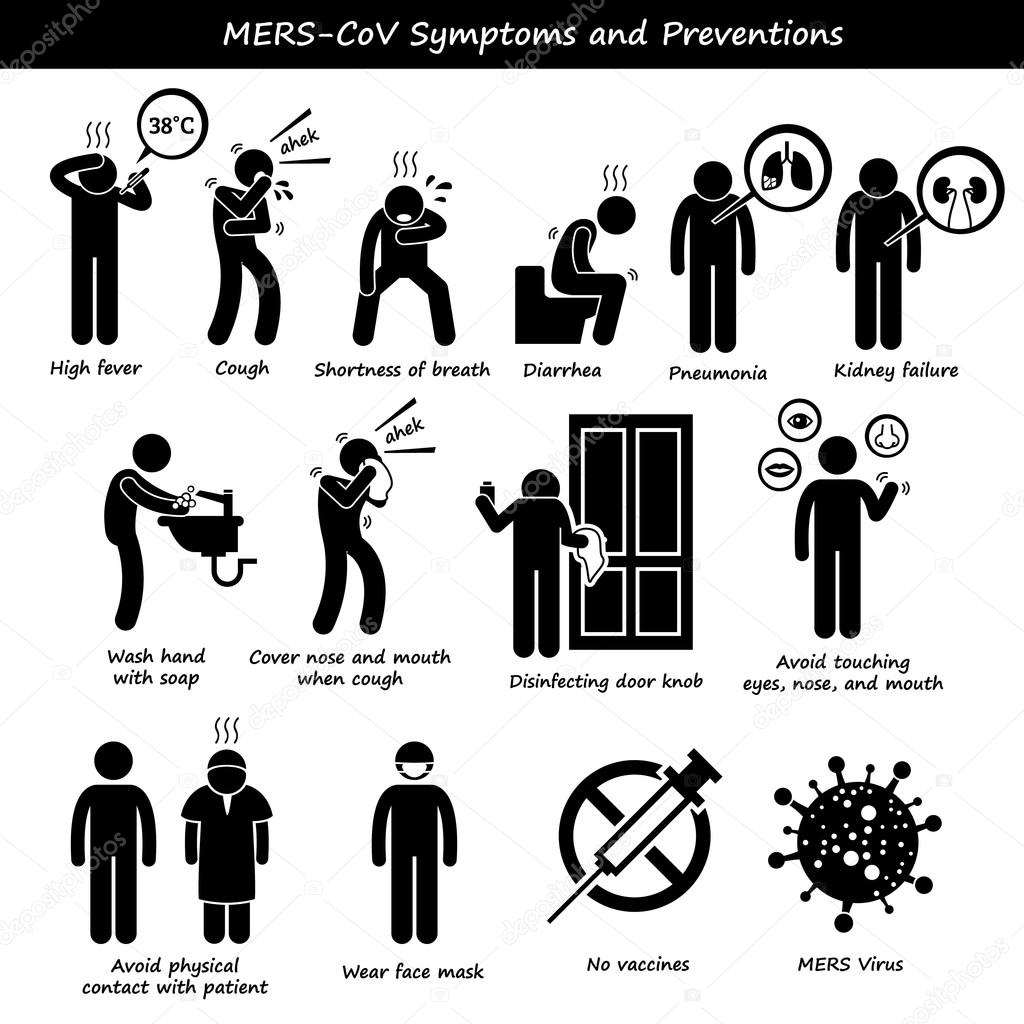 MERS-CoV Symptoms and Preventions

38°C

ahek

High fever

Cough

Shortness of breath

Diarrhea

Pneumonia

Kidney failure

ahek

Wash hand with soap

Cover nose and mouth when cough

Disinfecting door knob

Avoid touching eyes, nose, and mouth

Avoid physical contact with patient

Wear face mask

No vaccines

MERS Virus

depositphotos