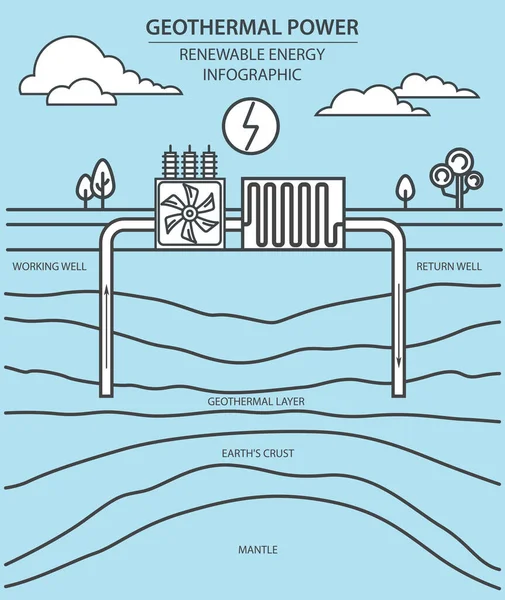 GEOTHERMAL POWER

RENEWABLE ENERGY INFOGRAPHIC

WORKING WELL

RETURN WELL

GEOTHERMAL LAYER

EARTH'S CRUST

MANTLE