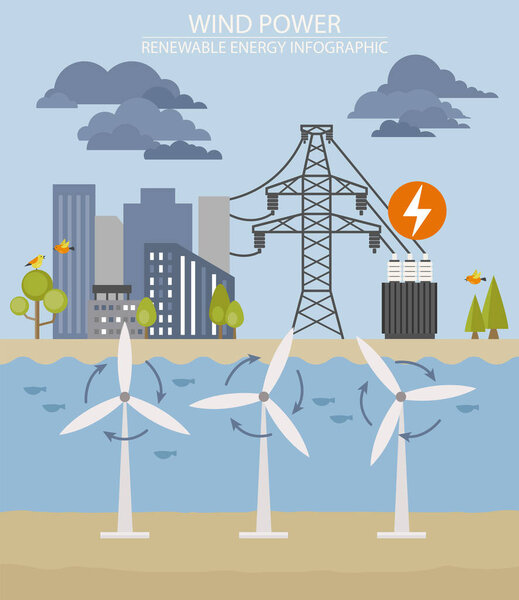 WIND POWER
RENEWABLE ENERGY INFOGRAPHIC