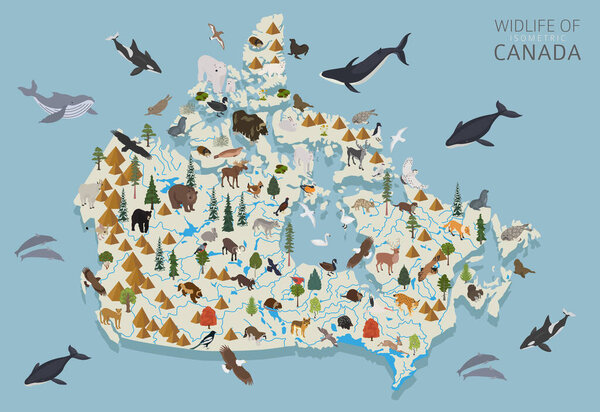 WIDLIFE OF
ISOMETRIC
CANADA