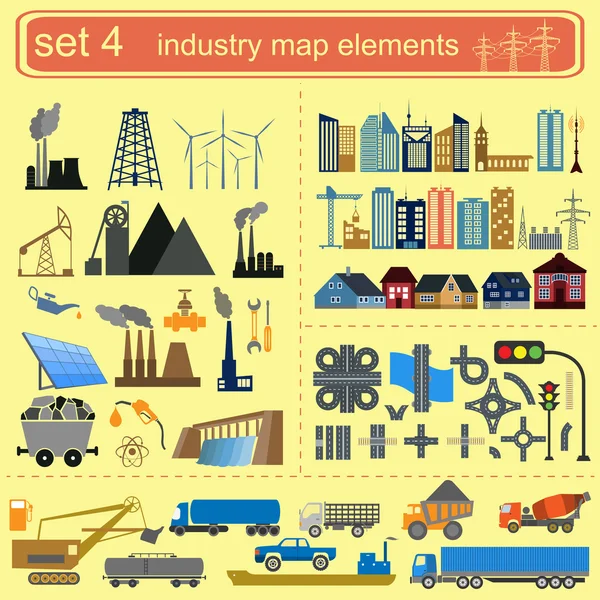 set 4 industry map elements