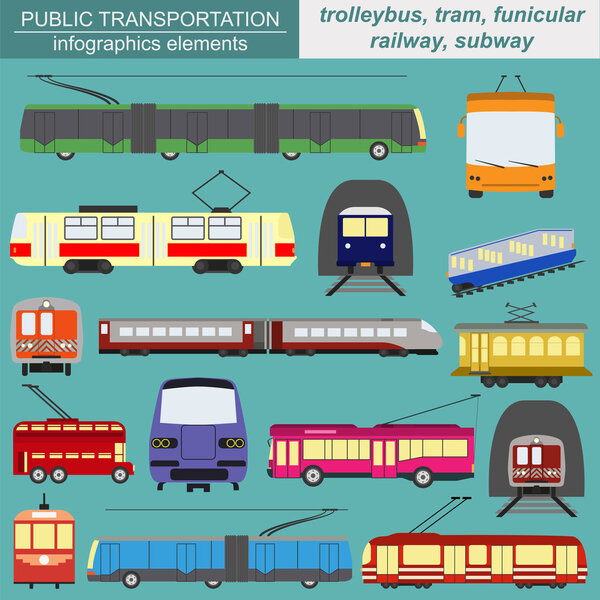 PUBLIC TRANSPORTATION
infographics elements

trolleybus, tram, funicular railway, subway