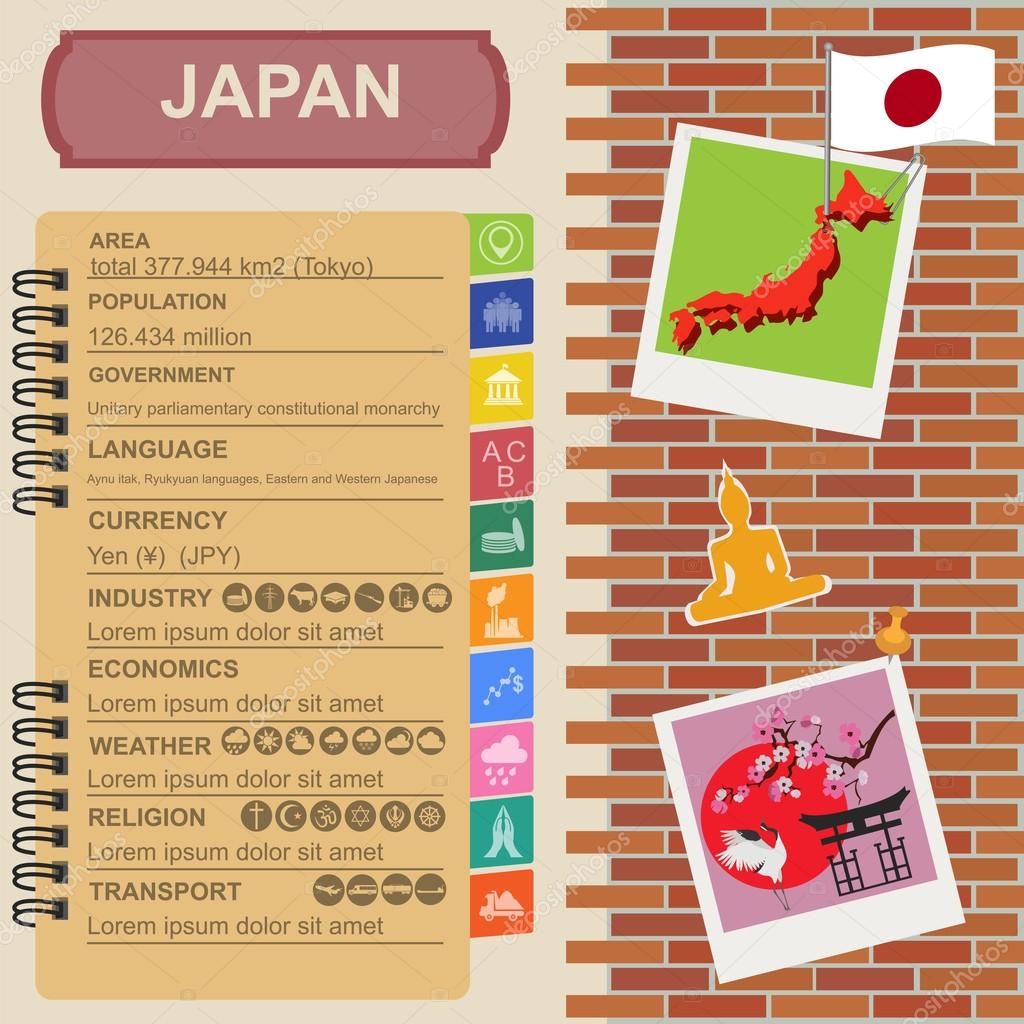 JAPAN

AREA
total 377.944 km2 (Tokyo)

POPULATION
126.434 million

GOVERNMENT
Unitary parliamentary constitutional monarchy

LANGUAGE
Aynu itak, Ryukyuan languages, Eastern and Western Japanese

CURRENCY
Yen (¥) (JPY)

INDUSTRY
Lorem ipsum dolor sit amet

ECONOMICS
Lorem ipsum dolor sit amet

WEATHER
Lorem ipsum dolor sit amet

RELIGION
Lorem ipsum dolor sit amet

TRANSPORT
Lorem ipsum dolor sit amet

A C B

depositphotos