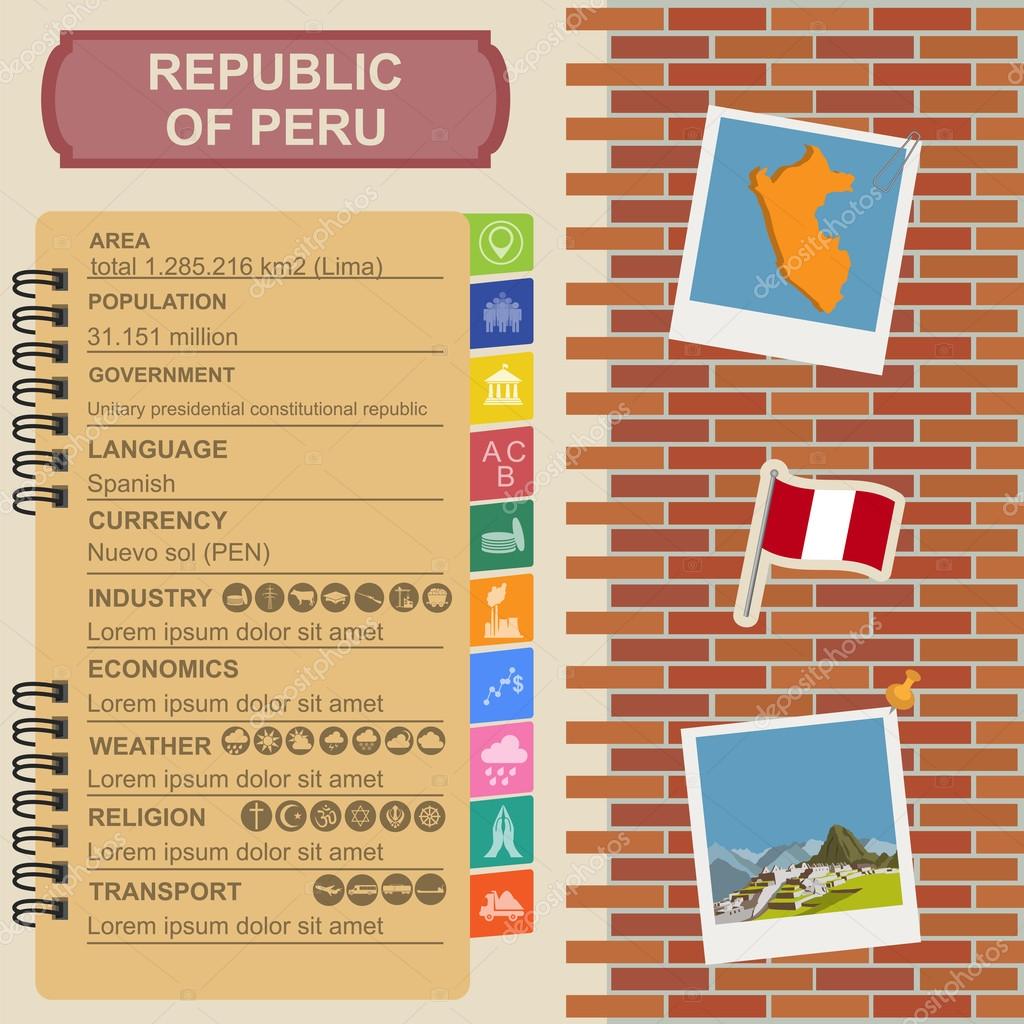 REPUBLIC OF PERU

AREA
total 1.285.216 km2 (Lima)

POPULATION
31.151 million

GOVERNMENT
Unitary presidential constitutional republic

LANGUAGE
Spanish

CURRENCY
Nuevo sol (PEN)

INDUSTRY
Lorem ipsum dolor sit amet

ECONOMICS
Lorem ipsum dolor sit amet

WEATHER
Lorem ipsum dolor sit amet

RELIGION
Lorem ipsum dolor sit amet

TRANSPORT
Lorem ipsum dolor sit amet

A C B

depositphotos