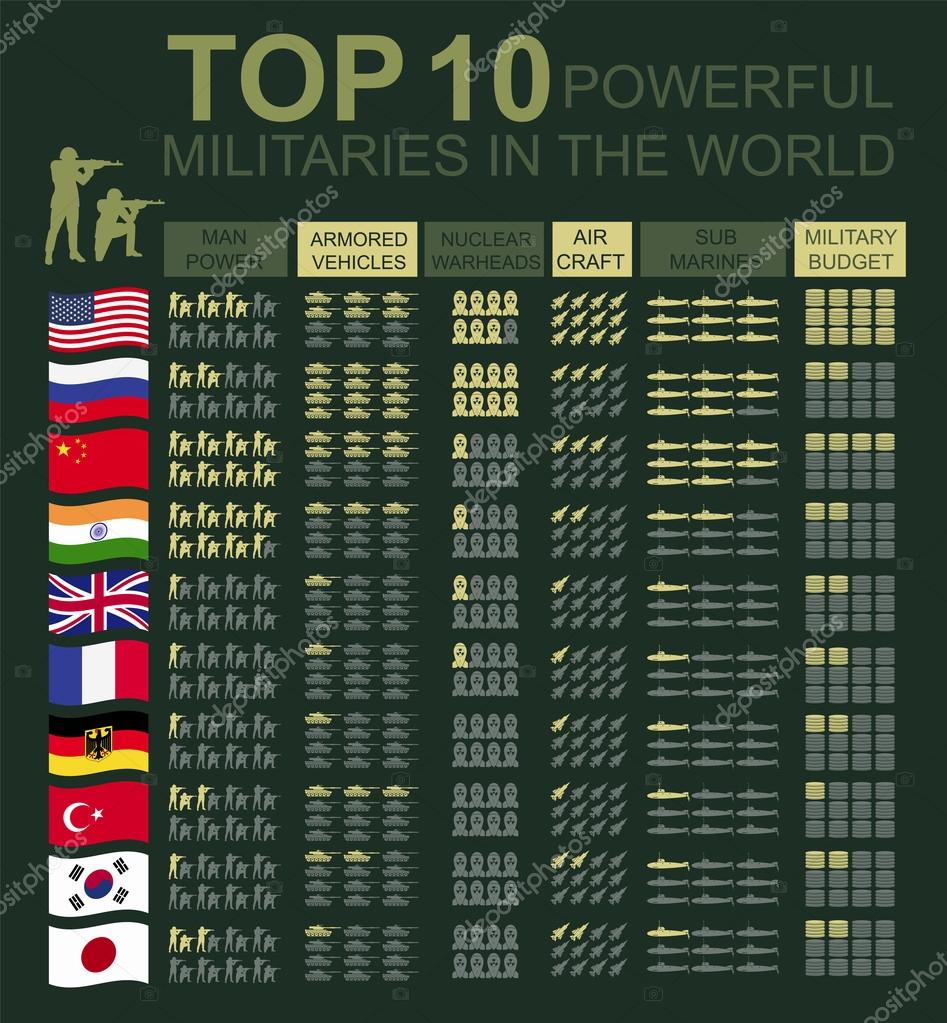 TOP 10 POWERFUL MILITARIES IN THE WORLD

MAN POWER

ARMORED VEHICLES

NUCLEAR WARHEADS

AIR CRAFT

SUB MARINES

MILITARY BUDGET

depositphotos