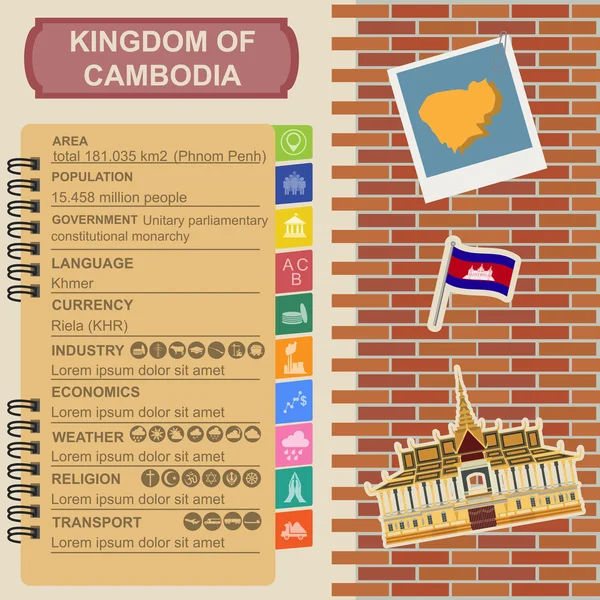 KINGDOM OF CAMBODIA

AREA
total 181.035 km2 (Phnom Penh)

POPULATION
15.458 million people

GOVERNMENT Unitary parliamentary constitutional monarchy

LANGUAGE
Khmer

CURRENCY
Riela (KHR)

INDUSTRY
Lorem ipsum dolor sit amet

ECONOMICS
Lorem ipsum dolor sit amet

WEATHER
Lorem ipsum dolor sit amet

RELIGION
Lorem ipsum dolor sit amet

TRANSPORT
Lorem ipsum dolor sit amet

A C B