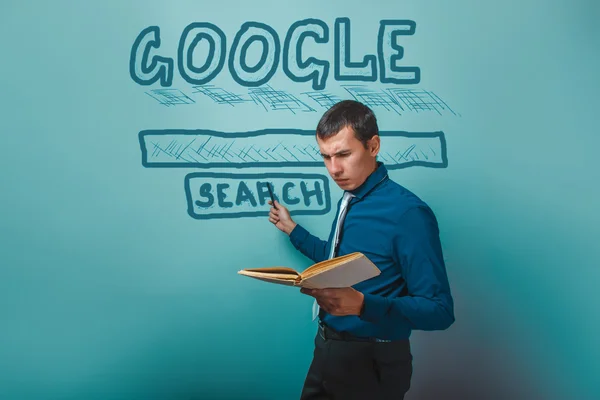 GOOGLE

SEARCH