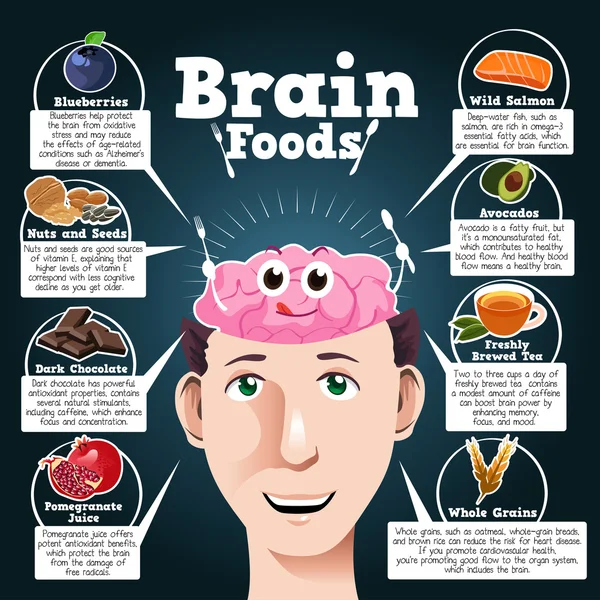 Brain Foods

Blueberries

Blueberries help protect the brain from oxidative stress and may reduce the effects of age-related conditions such as Alzheimer's disease or dementia.

Nuts and Seeds

Nuts and seeds are good sources of vitamin E, explaining that higher levels of vitamin E correspond with less cognitive decline as you get older.

Dark Chocolate

Dark chocolate has powerful antioxidant properties, contains several natural stimulants, including caffeine, which enhance focus and concentration.

Pomegranate Juice

Pomegranate juice offers potent antioxidant benefits, which protect the brain from the damage of free radicals.

Wild Salmon

Deep-water fish, such as salmon, are rich in omega-3 essential fatty acids, which are essential for brain function.

Avocados

Avocado is a fatty fruit, but it's a monounsaturated fat, which contributes to healthy blood flow. And healthy blood flow means a healthy brain.

Freshly Brewed Tea

Two to three cups a day of freshly brewed tea contains a modest amount of caffeine can boost brain power by enhancing memory, focus, and mood.

Whole Grains

Whole grains, such as oatmeal, whole-grain breads, and brown rice can reduce the risk for heart disease. If you promote cardiovascular health, you're promoting good flow to the organ system, which includes the brain.