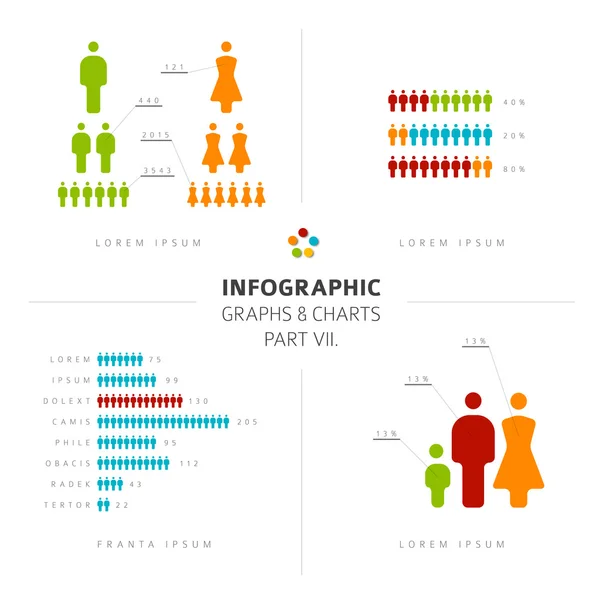 121

440

2015

3543

LOREM IPSUM

40%

20%

80%

LOREM IPSUM

INFOGRAPHIC
GRAPHS & CHARTS
PART VII.

LOREM 75
IPSUM 99
DOLEXT 130
CAMIS 205
PHILE 95
OBACIS 112
RADEK 43
TERTOR 22

FRANTA IPSUM

13%

13%

13%

LOREM IPSUM